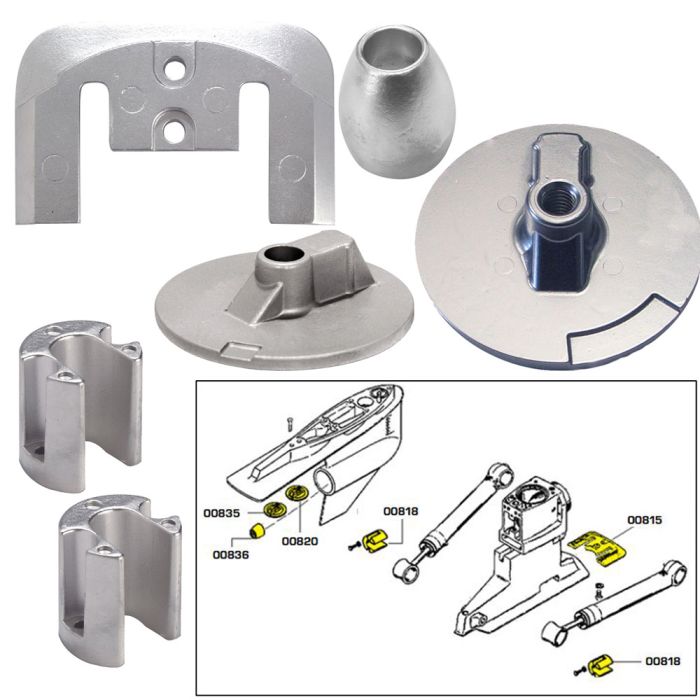 00835
00836
00820
00818
00815
00818